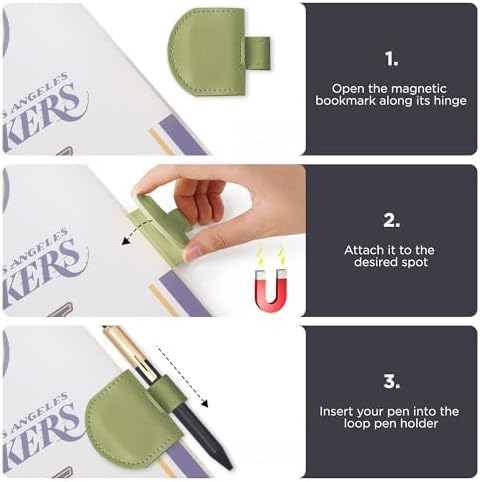 S ANGELES
KERS

1.

Open the magnetic bookmark along its hinge

S ANGELES
KERS

2.

Attach it to the desired spot

S ANGELES
KERS

3.

Insert your pen into the loop pen holder