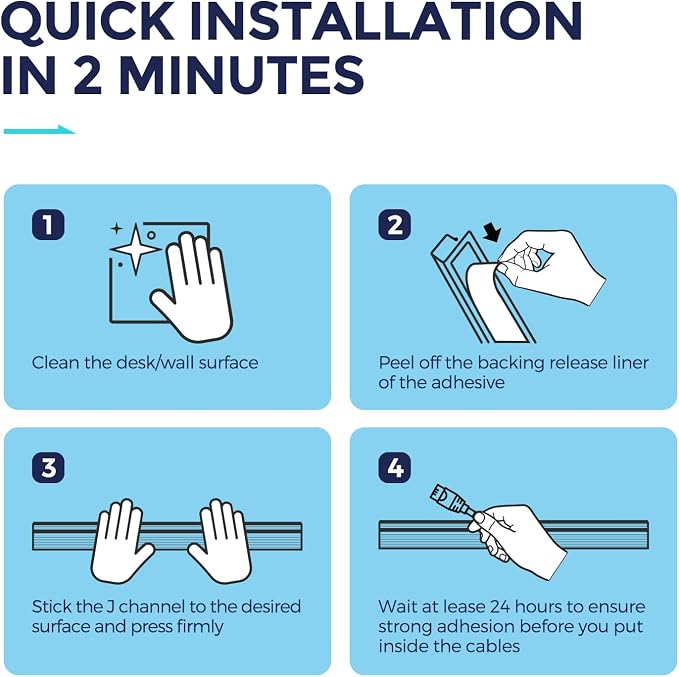 QUICK INSTALLATION IN 2 MINUTES

1

Clean the desk/wall surface

2

Peel off the backing release liner of the adhesive

3

Stick the J channel to the desired surface and press firmly

4

Wait at lease 24 hours to ensure strong adhesion before you put inside the cables