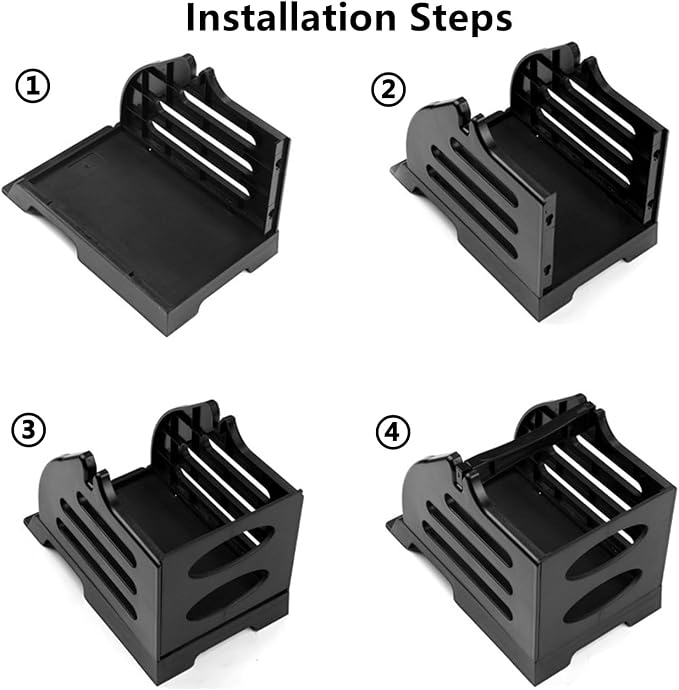 Installation Steps

①

②

③

④