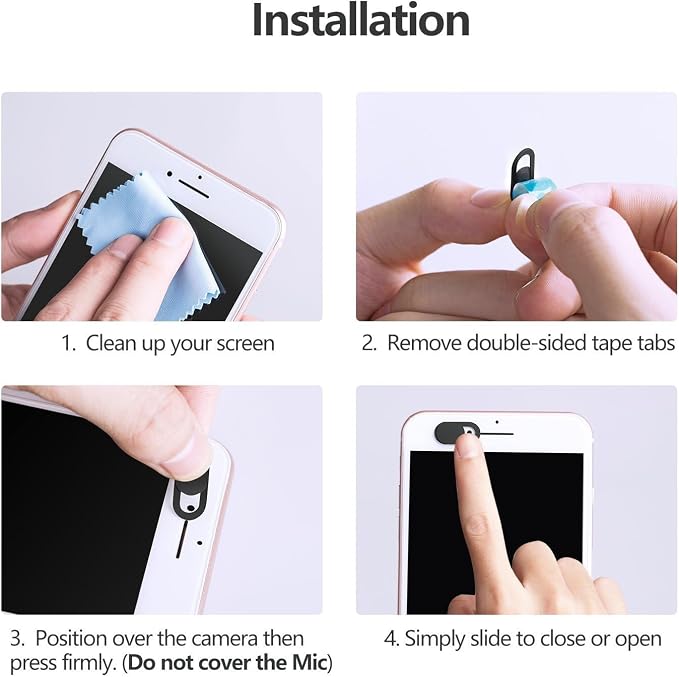 Installation

1. Clean up your screen

2. Remove double-sided tape tabs

3. Position over the camera then press firmly. (Do not cover the Mic)

4. Simply slide to close or open