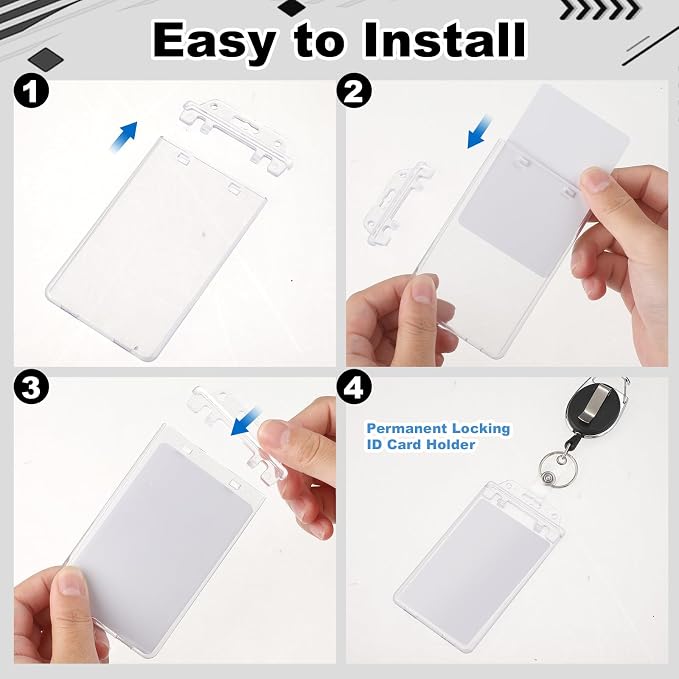 Easy to Install

1

2

3

4

Permanent Locking
ID Card Holder