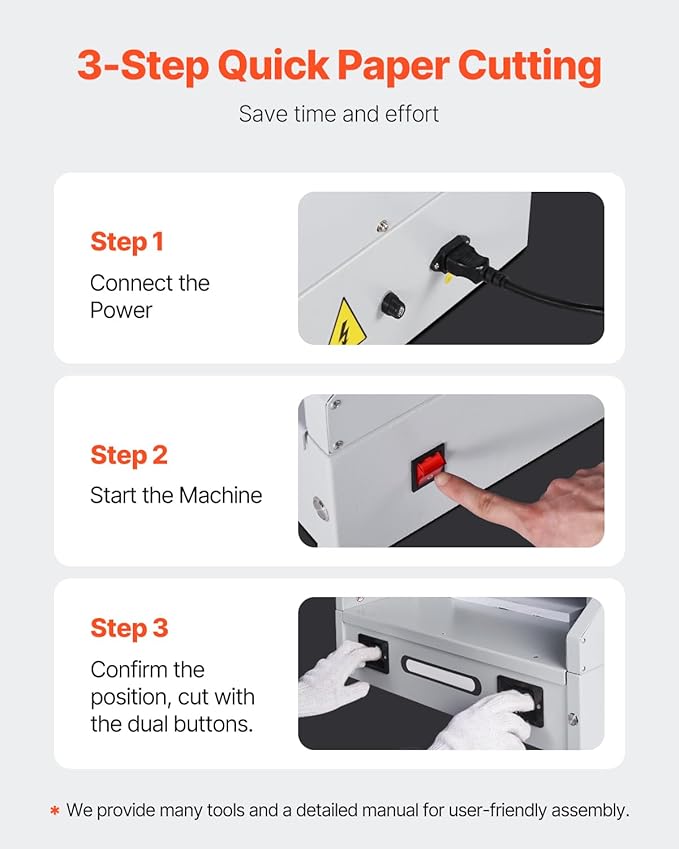 3-Step Quick Paper Cutting

Save time and effort

Step 1
Connect the Power

Step 2
Start the Machine

Step 3
Confirm the position, cut with the dual buttons.

* We provide many tools and a detailed manual for user-friendly assembly.