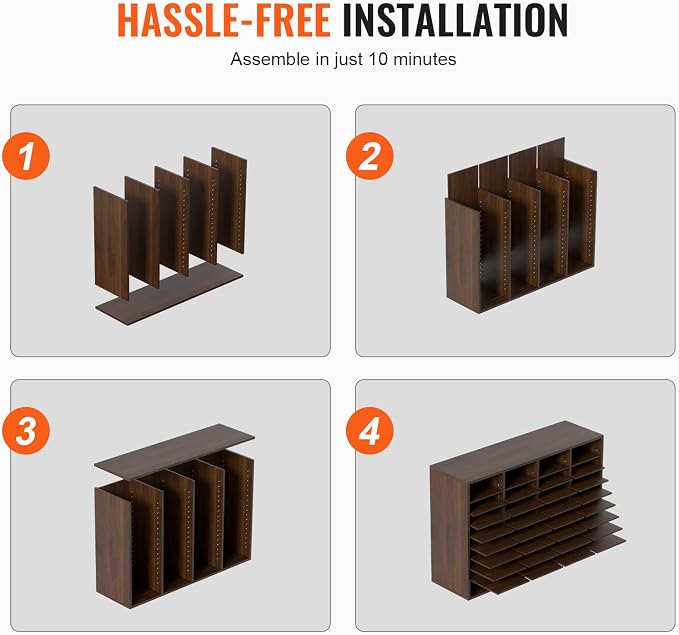 HASSLE-FREE INSTALLATION

Assemble in just 10 minutes

1

2

3

4