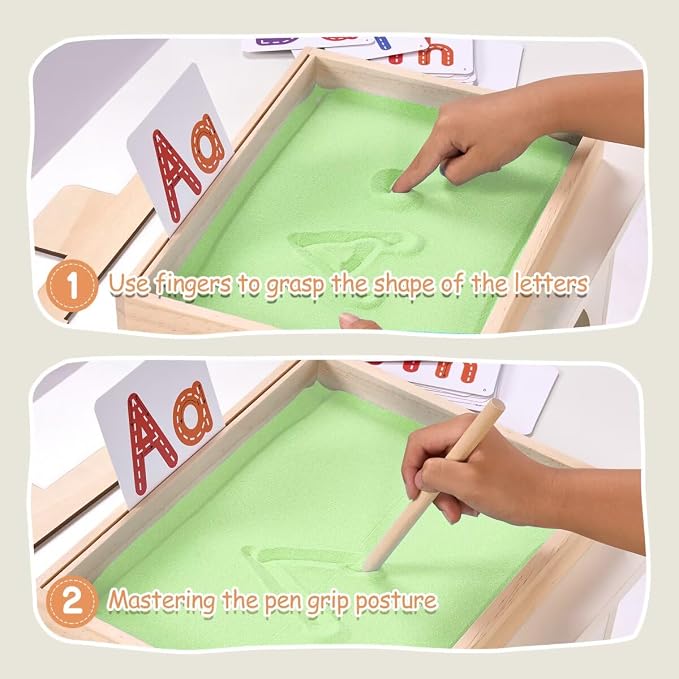 Aa

1 Use fingers to grasp the shape of the letters

Aa

2 Mastering the pen grip posture