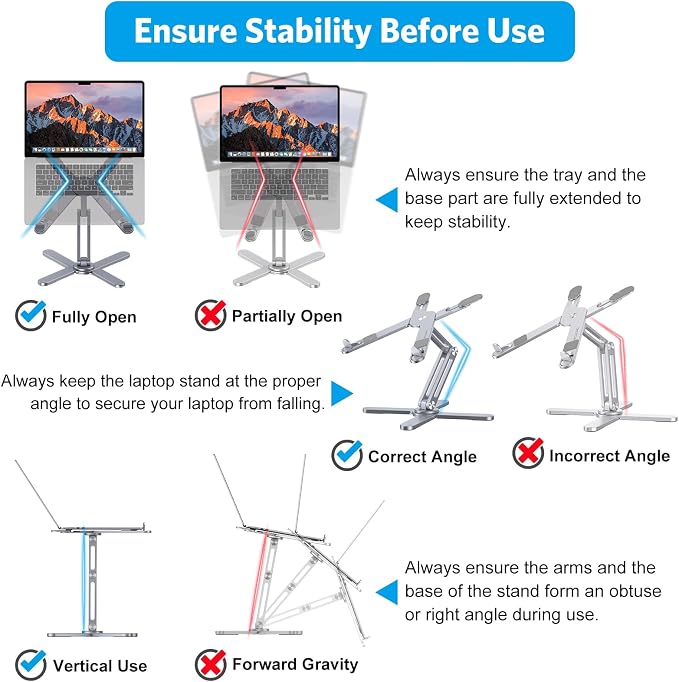 Ensure Stability Before Use

Always ensure the tray and the base part are fully extended to keep stability.

Fully Open

Partially Open

Always keep the laptop stand at the proper angle to secure your laptop from falling.

Correct Angle

Incorrect Angle

Always ensure the arms and the base of the stand form an obtuse or right angle during use.

Vertical Use

Forward Gravity