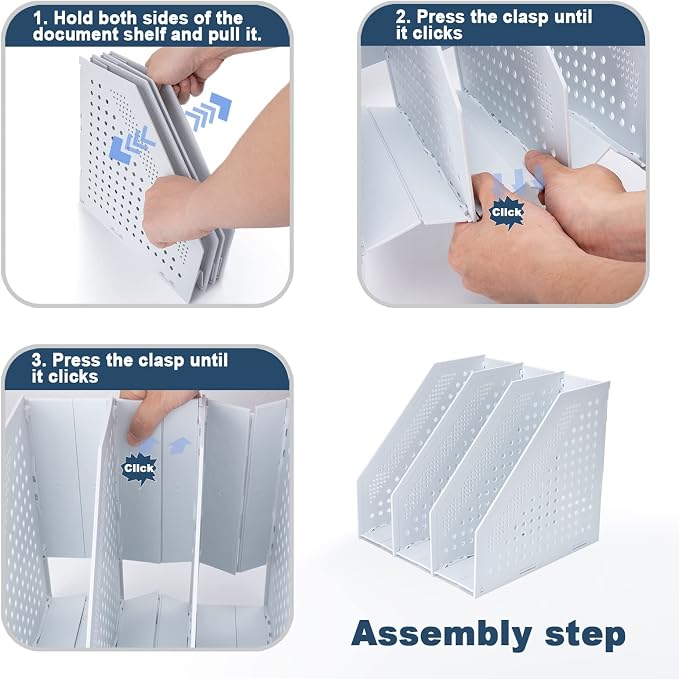 1. Hold both sides of the document shelf and pull it.

2. Press the clasp until it clicks

Click

3. Press the clasp until it clicks

Click

Assembly step