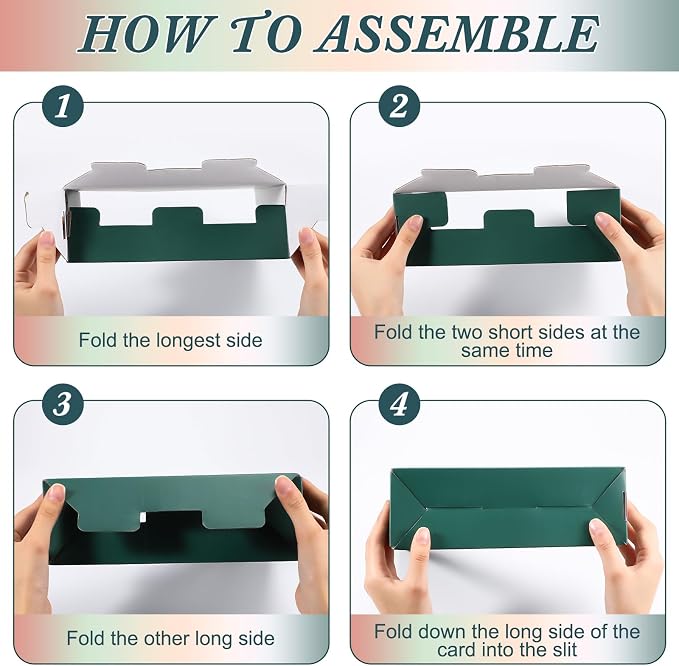 HOW TO ASSEMBLE

1

Fold the longest side

2

Fold the two short sides at the same time

3

Fold the other long side

4

Fold down the long side of the card into the slit