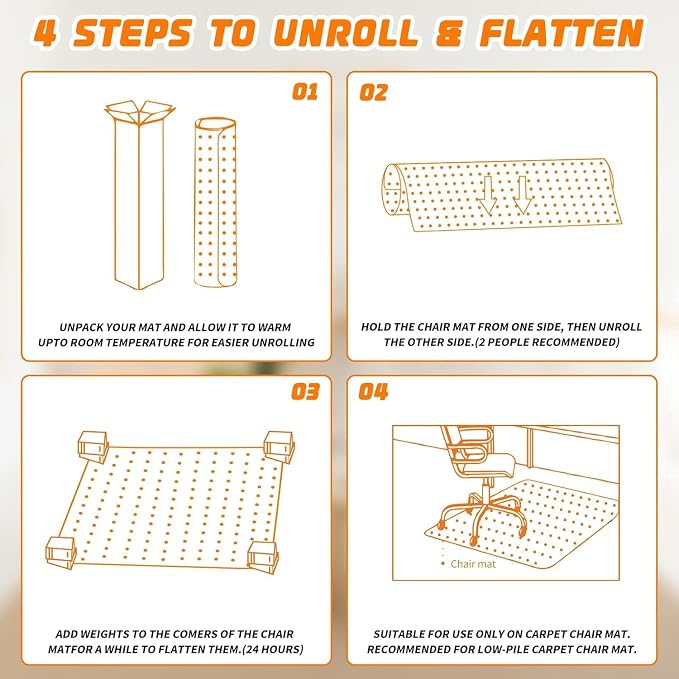 4 STEPS TO UNROLL & FLATTEN

01

UNPACK YOUR MAT AND ALLOW IT TO WARM UPTO ROOM TEMPERATURE FOR EASIER UNROLLING

02

HOLD THE CHAIR MAT FROM ONE SIDE, THEN UNROLL THE OTHER SIDE.(2 PEOPLE RECOMMENDED)

03

ADD WEIGHTS TO THE COMERS OF THE CHAIR MATFOR A WHILE TO FLATTEN THEM.(24 HOURS)

04

Chair mat

SUITABLE FOR USE ONLY ON CARPET CHAIR MAT. RECOMMENDED FOR LOW-PILE CARPET CHAIR MAT.