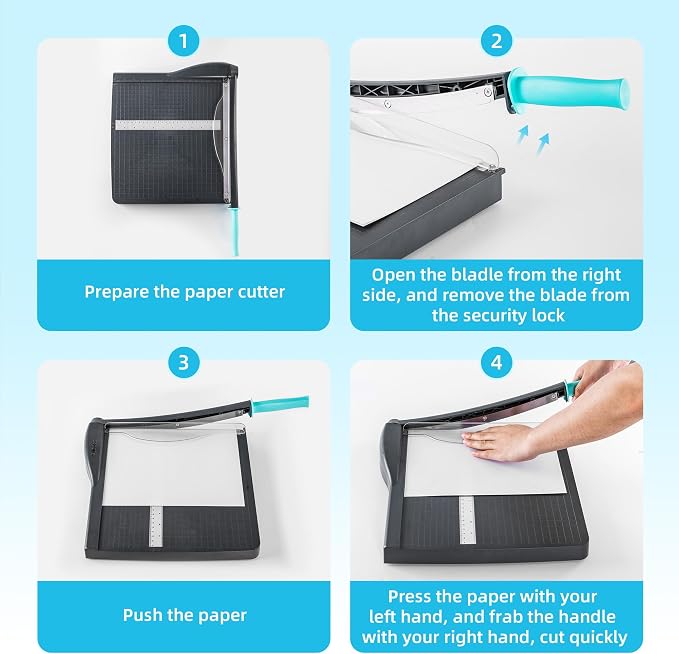 1

Prepare the paper cutter

2

Open the bladle from the right side, and remove the blade from the security lock

3

Push the paper

4

Press the paper with your left hand, and frab the handle with your right hand, cut quickly