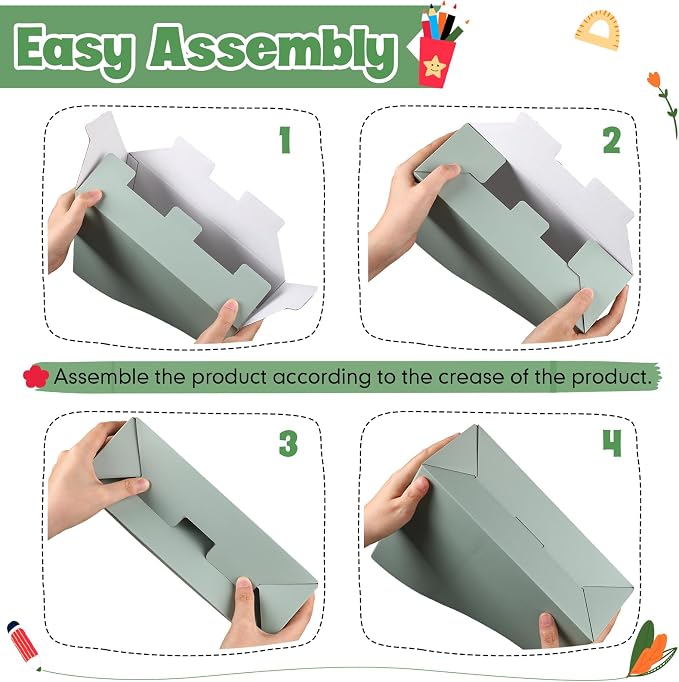 Easy Assembly

1

2

Assemble the product according to the crease of the product.

3

4