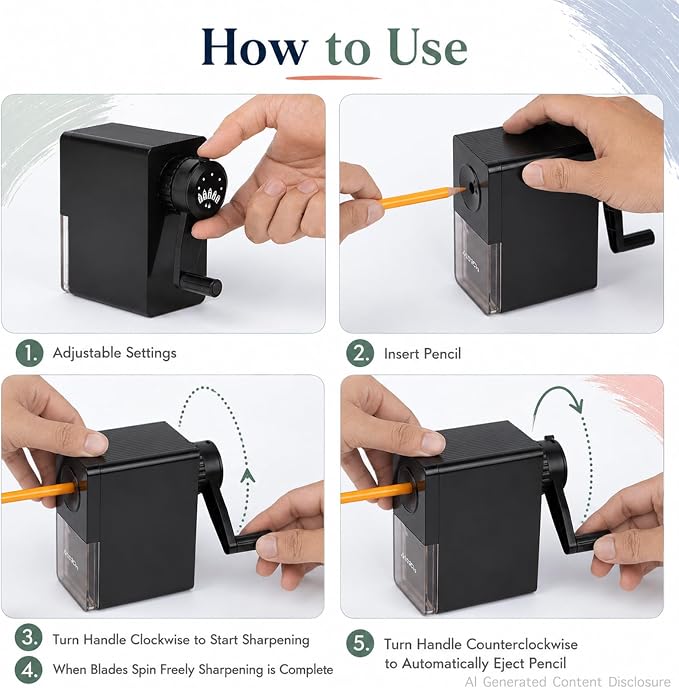 How to Use

1. Adjustable Settings

2. Insert Pencil

3. Turn Handle Clockwise to Start Sharpening

4. When Blades Spin Freely Sharpening is Complete

5. Turn Handle Counterclockwise to Automatically Eject Pencil

AI Generated Content Disclosure