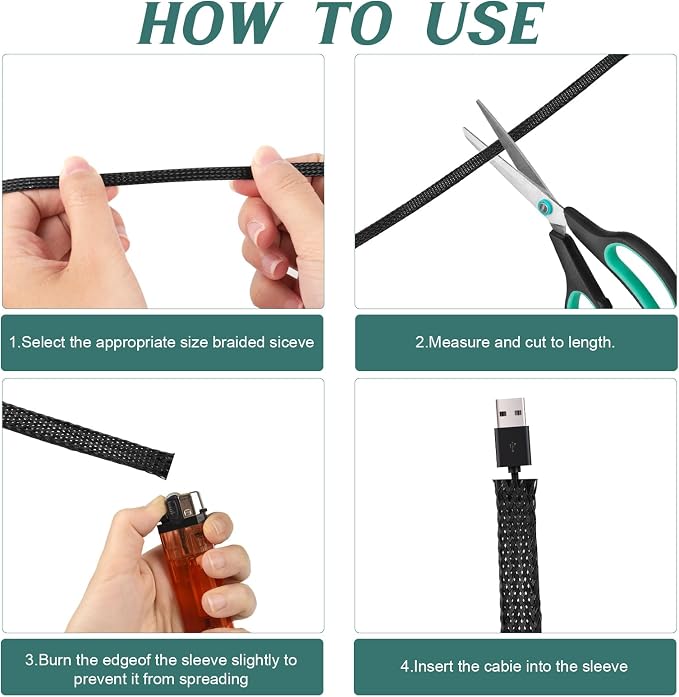 HOW TO USE

1.Select the appropriate size braided siceve

2.Measure and cut to length.

3.Burn the edgeof the sleeve slightly to prevent it from spreading

4.Insert the cabie into the sleeve