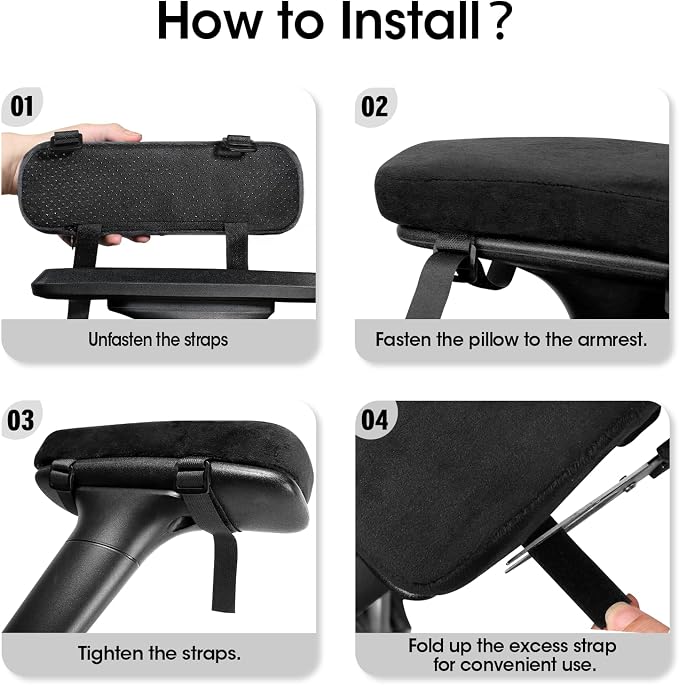 How to Install？

01

Unfasten the straps

02

Fasten the pillow to the armrest.

03

Tighten the straps.

04

Fold up the excess strap for convenient use.