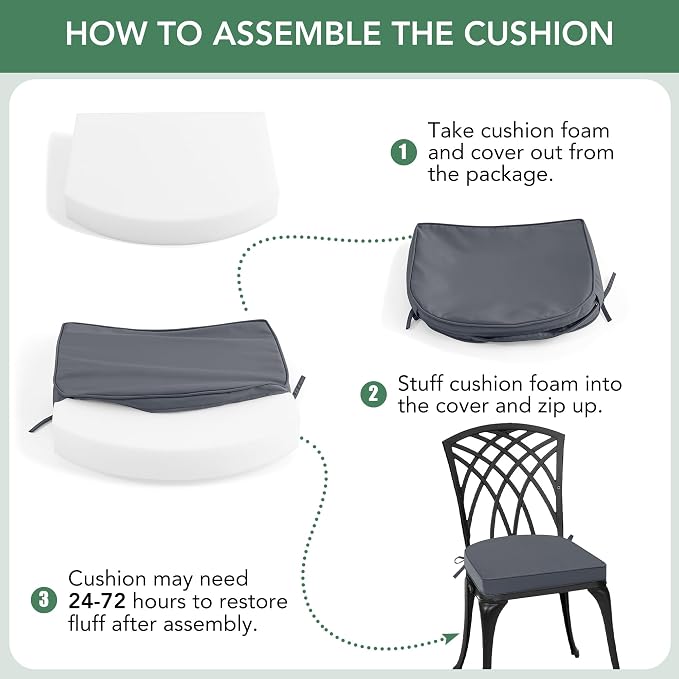 HOW TO ASSEMBLE THE CUSHION

1 Take cushion foam and cover out from the package.

2 Stuff cushion foam into the cover and zip up.

3 Cushion may need 24-72 hours to restore fluff after assembly.