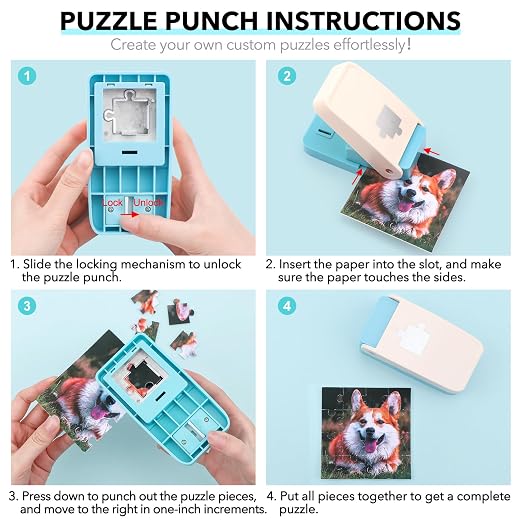 PUZZLE PUNCH INSTRUCTIONS

Create your own custom puzzles effortlessly!

1

Lock Unlock

1. Slide the locking mechanism to unlock the puzzle punch.

2

2. Insert the paper into the slot, and make sure the paper touches the sides.

3

3. Press down to punch out the puzzle pieces, and move to the right in one-inch increments.

4

4. Put all pieces together to get a complete puzzle.