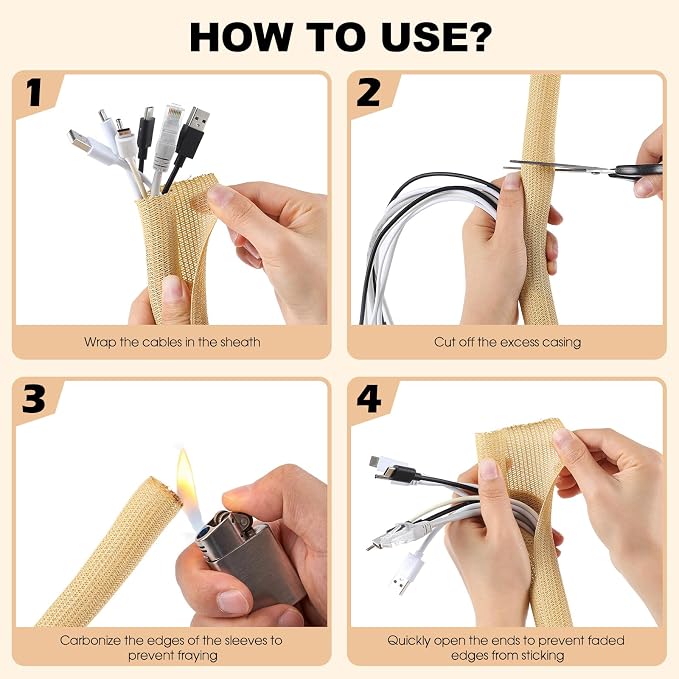 HOW TO USE?

1

Wrap the cables in the sheath

2

Cut off the excess casing

3

Carbonize the edges of the sleeves to prevent fraying

4

Quickly open the ends to prevent faded edges from sticking