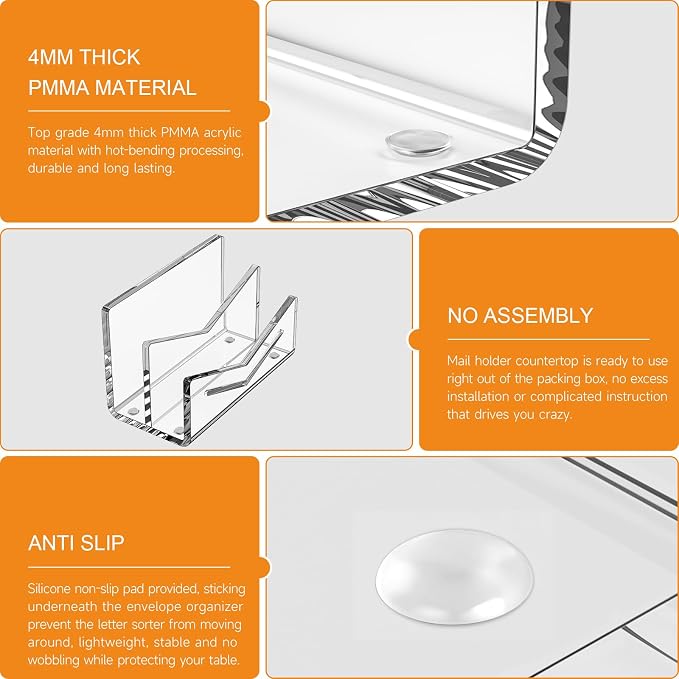 4MM THICK PMMA MATERIAL

Top grade 4mm thick PMMA acrylic material with hot-bending processing, durable and long lasting.

NO ASSEMBLY

Mail holder countertop is ready to use right out of the packing box, no excess installation or complicated instruction that drives you crazy.

ANTI SLIP

Silicone non-slip pad provided, sticking underneath the envelope organizer prevent the letter sorter from moving around, lightweight, stable and no wobbling while protecting your table.