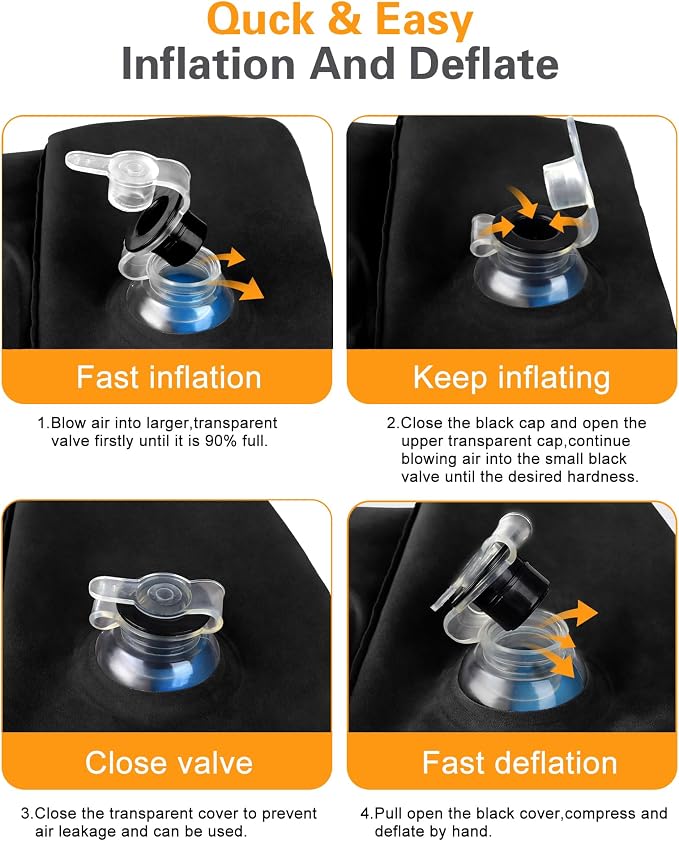 Quck & Easy
Inflation And Deflate

Fast inflation

1.Blow air into larger,transparent valve firstly until it is 90% full.

Keep inflating

2.Close the black cap and open the upper transparent cap,continue blowing air into the small black valve until the desired hardness.

Close valve

3.Close the transparent cover to prevent air leakage and can be used.

Fast deflation

4.Pull open the black cover,compress and deflate by hand.