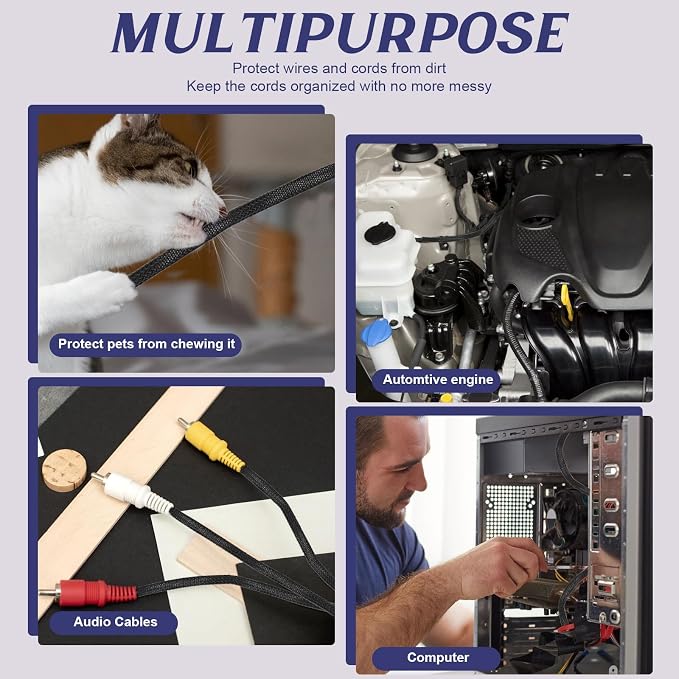 MULTIPURPOSE

Protect wires and cords from dirt
Keep the cords organized with no more messy

Protect pets from chewing it

Automtive engine

Audio Cables

Computer