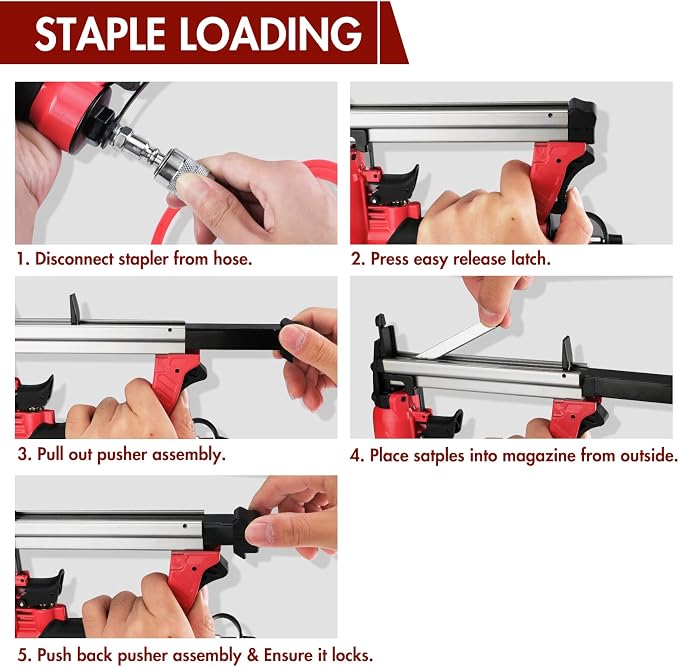 STAPLE LOADING

1. Disconnect stapler from hose.

2. Press easy release latch.

3. Pull out pusher assembly.

4. Place satples into magazine from outside.

5. Push back pusher assembly & Ensure it locks.