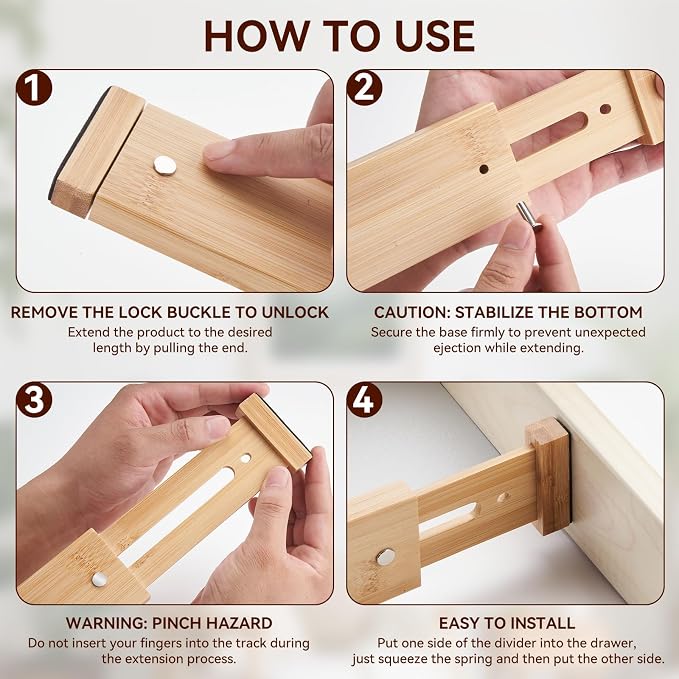 HOW TO USE

1

REMOVE THE LOCK BUCKLE TO UNLOCK
Extend the product to the desired length by pulling the end.

2

CAUTION: STABILIZE THE BOTTOM
Secure the base firmly to prevent unexpected ejection while extending.

3

WARNING: PINCH HAZARD
Do not insert your fingers into the track during the extension process.

4

EASY TO INSTALL
Put one side of the divider into the drawer, just squeeze the spring and then put the other side.