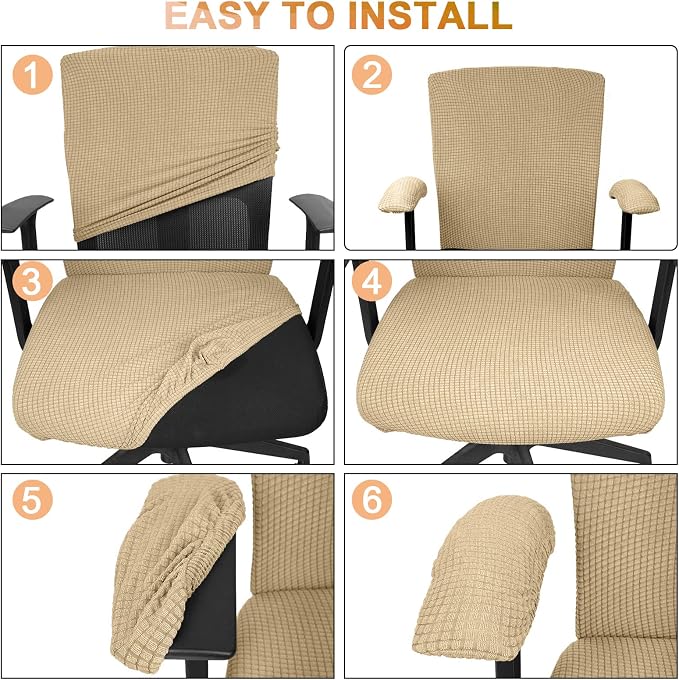 EASY TO INSTALL

1

2

3

4

5

6