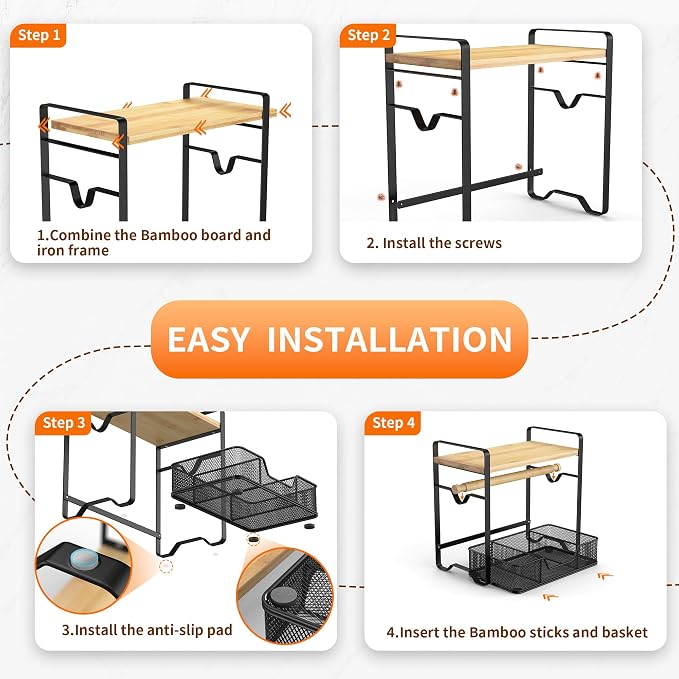 Step 1

1.Combine the Bamboo board and iron frame

Step 2

2. Install the screws

EASY INSTALLATION

Step 3

3.Install the anti-slip pad

Step 4

4.Insert the Bamboo sticks and basket