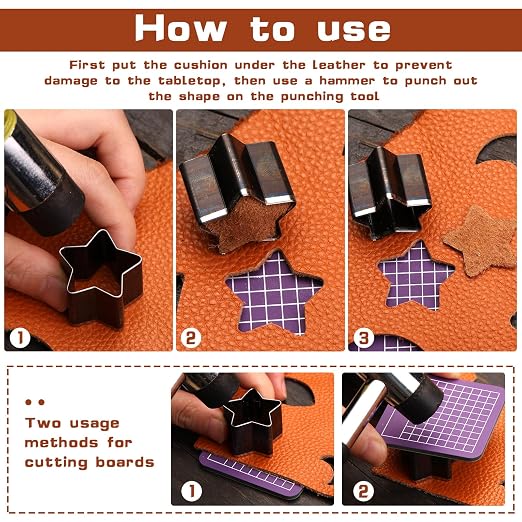 How to use

First put the cushion under the leather to prevent damage to the tabletop, then use a hammer to punch out the shape on the punching tool

1

2

3

Two usage methods for cutting boards

1

2