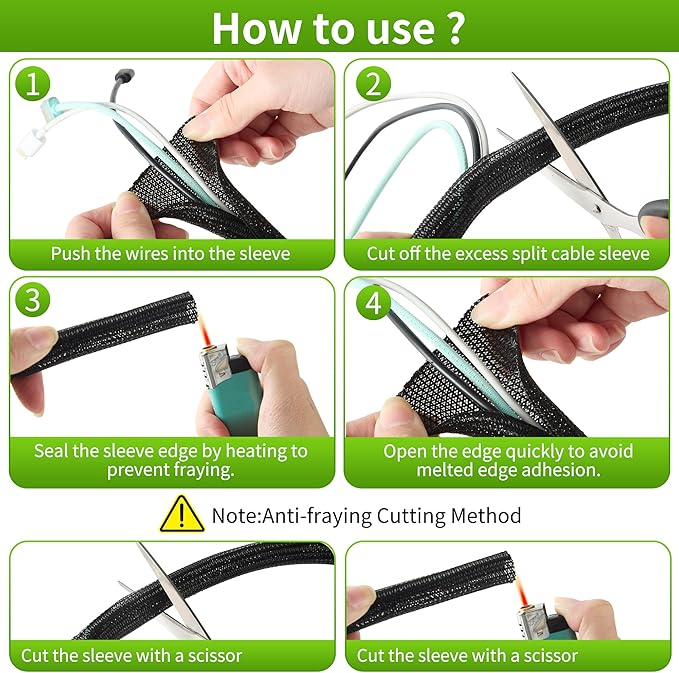 How to use ?

1

Push the wires into the sleeve

2

Cut off the excess split cable sleeve

3

Seal the sleeve edge by heating to prevent fraying.

4

Open the edge quickly to avoid melted edge adhesion.

Note:Anti-fraying Cutting Method

Cut the sleeve with a scissor

Cut the sleeve with a scissor