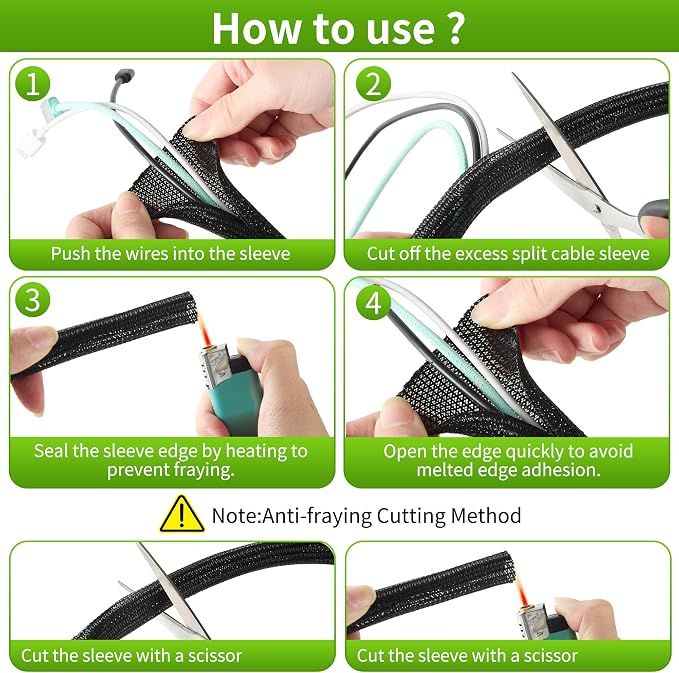 How to use ?

1
Push the wires into the sleeve

2
Cut off the excess split cable sleeve

3
Seal the sleeve edge by heating to prevent fraying.

4
Open the edge quickly to avoid melted edge adhesion.

Note:Anti-fraying Cutting Method

Cut the sleeve with a scissor

Cut the sleeve with a scissor