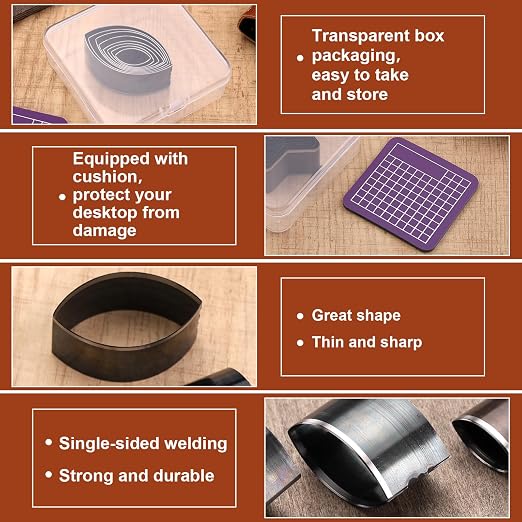 • Transparent box packaging, easy to take and store

• Equipped with cushion, protect your desktop from damage

• Great shape
• Thin and sharp

• Single-sided welding
• Strong and durable