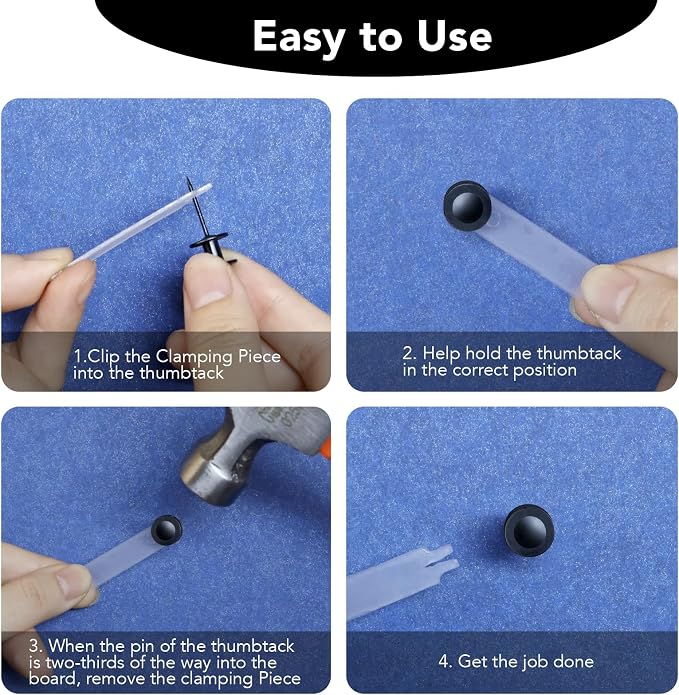 Easy to Use

1.Clip the Clamping Piece into the thumbtack

2. Help hold the thumbtack in the correct position

3. When the pin of the thumbtack is two-thirds of the way into the board, remove the clamping Piece

4. Get the job done