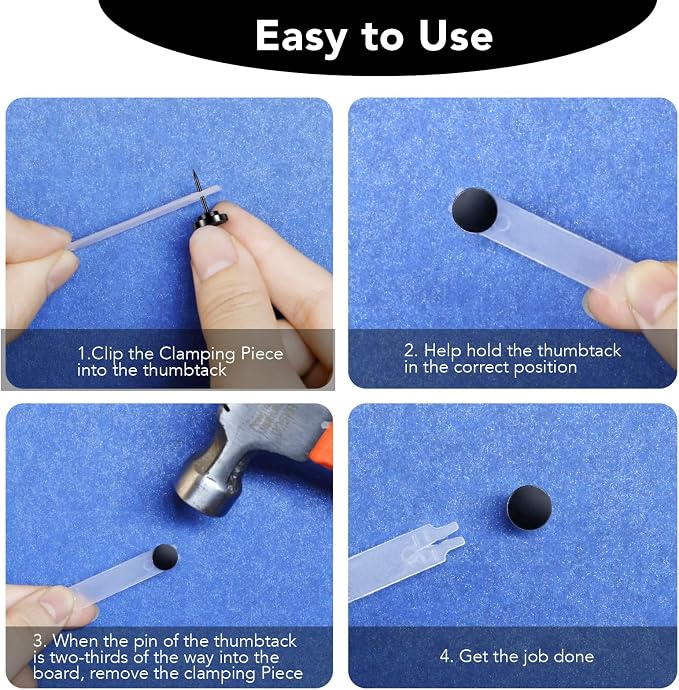 Easy to Use

1.Clip the Clamping Piece into the thumbtack

2. Help hold the thumbtack in the correct position

3. When the pin of the thumbtack is two-thirds of the way into the board, remove the clamping Piece

4. Get the job done