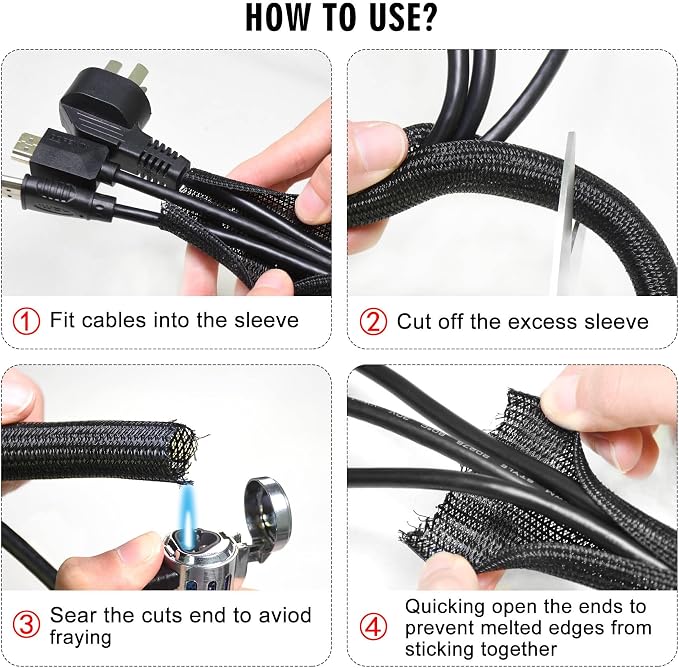 HOW TO USE?

① Fit cables into the sleeve

② Cut off the excess sleeve

③ Sear the cuts end to aviod fraying

④ Quicking open the ends to prevent melted edges from sticking together