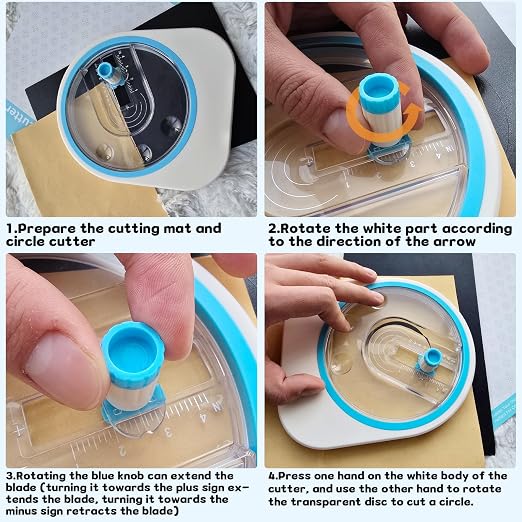 1.Prepare the cutting mat and circle cutter

2.Rotate the white part according to the direction of the arrow

3.Rotating the blue knob can extend the blade (turning it towards the plus sign extends the blade, turning it towards the minus sign retracts the blade)

4.Press one hand on the white body of the cutter, and use the other hand to rotate the transparent disc to cut a circle.