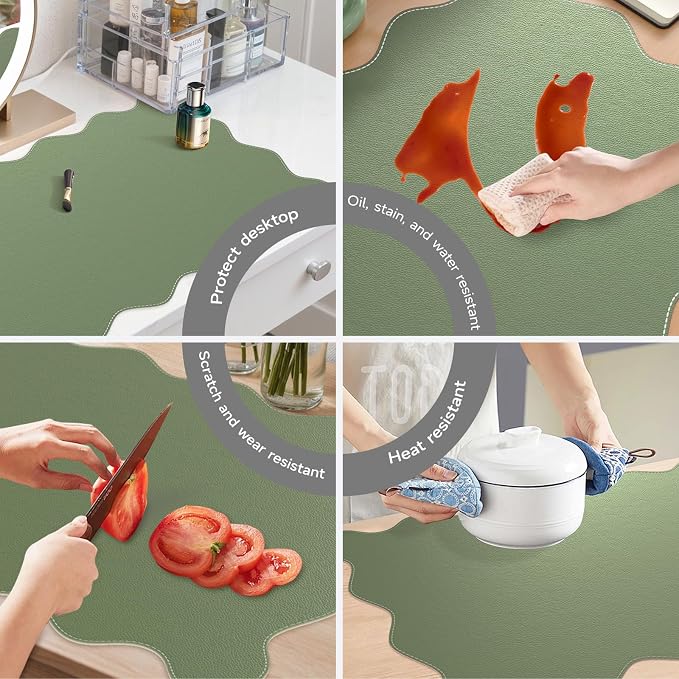 Protect desktop

Oil, stain, and water resistant

Scratch and wear resistant

Heat resistant