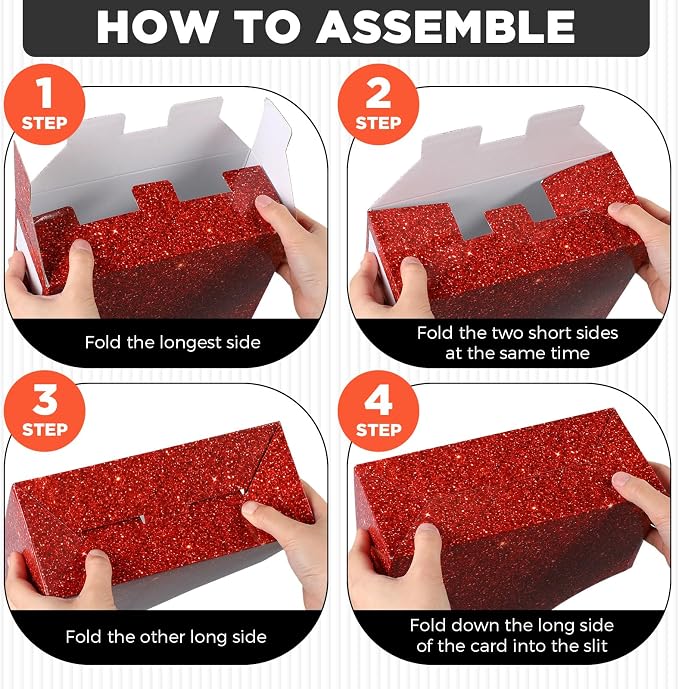 HOW TO ASSEMBLE

1
STEP

Fold the longest side

2
STEP

Fold the two short sides at the same time

3
STEP

Fold the other long side

4
STEP

Fold down the long side of the card into the slit