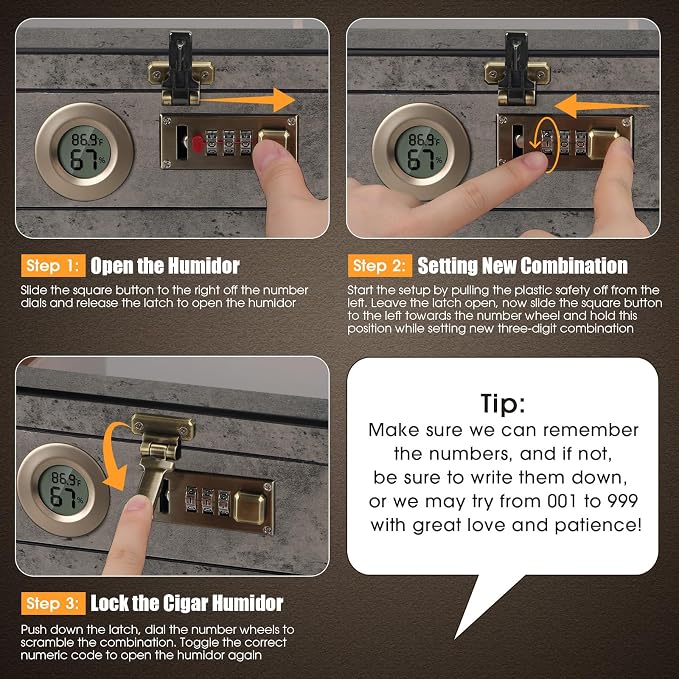 86.9°F
67%

86.9°F
67%

Step 1: Open the Humidor
Slide the square button to the right off the number dials and release the latch to open the humidor

Step 2: Setting New Combination
Start the setup by pulling the plastic safety off from the left. Leave the latch open, now slide the square button to the left towards the number wheel and hold this position while setting new three-digit combination

86.9°F
67%

Tip:
Make sure we can remember the numbers, and if not, be sure to write them down, or we may try from 001 to 999 with great love and patience!

Step 3: Lock the Cigar Humidor
Push down the latch, dial the number wheels to scramble the combination. Toggle the correct numeric code to open the humidor again