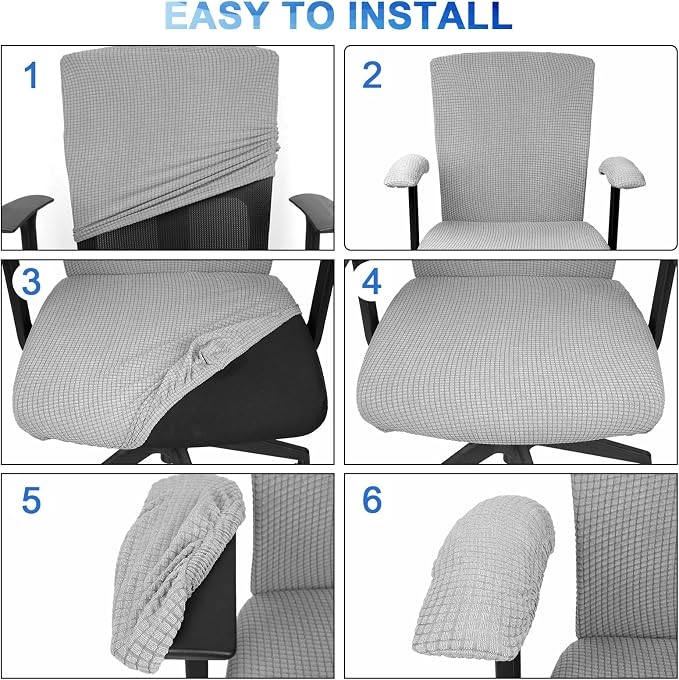 EASY TO INSTALL

1

2

3

4

5

6