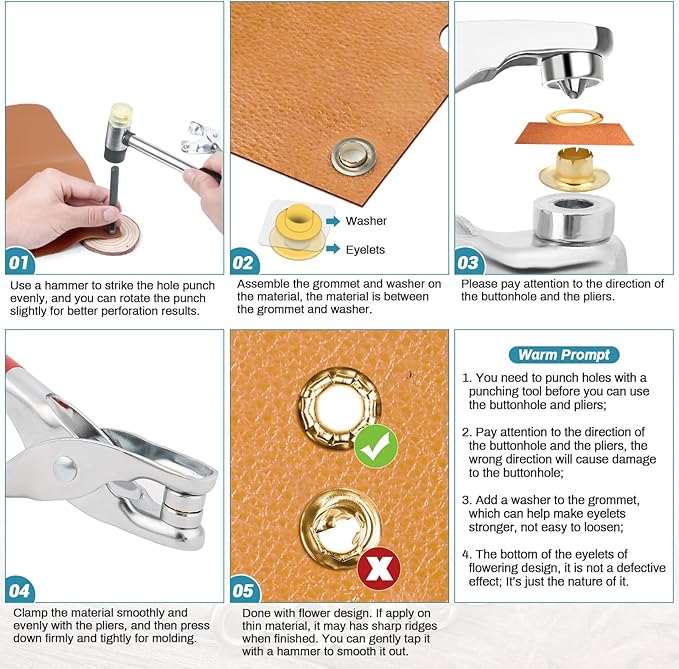 01
Use a hammer to strike the hole punch evenly, and you can rotate the punch slightly for better perforation results.

Washer
Eyelets
02
Assemble the grommet and washer on the material, the material is between the grommet and washer.

03
Please pay attention to the direction of the buttonhole and the pliers.

04
Clamp the material smoothly and evenly with the pliers, and then press down firmly and tightly for molding.

05
Done with flower design. If apply on thin material, it may has sharp ridges when finished. You can gently tap it with a hammer to smooth it out.

Warm Prompt
1. You need to punch holes with a punching tool before you can use the buttonhole and pliers;

2. Pay attention to the direction of the buttonhole and the pliers, the wrong direction will cause damage to the buttonhole;

3. Add a washer to the grommet, which can help make eyelets stronger, not easy to loosen;

4. The bottom of the eyelets of flowering design, it is not a defective effect; It's just the nature of it.